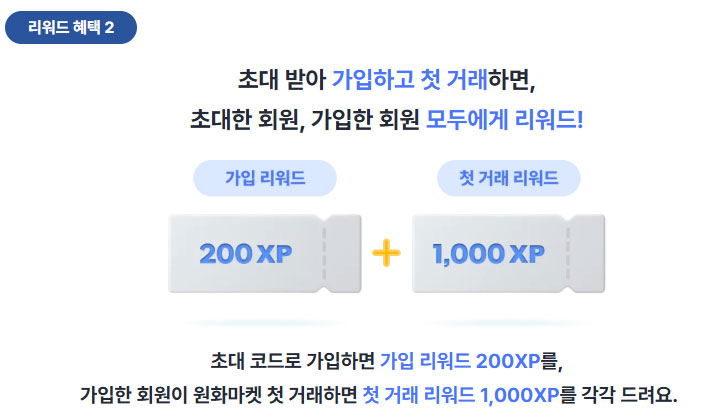 리워드 혜택 2

초대 받아 가입하고 첫 거래하면,
초대한 회원, 가입한 회원 모두에게 리워드!

가입 리워드

첫 거래 리워드

200 XP

+

1,000 XP

초대 코드로 가입하면 가입 리워드 200XP를,
가입한 회원이 원화마켓 첫 거래하면 첫 거래 리워드 1,000XP를 각각 드려요.